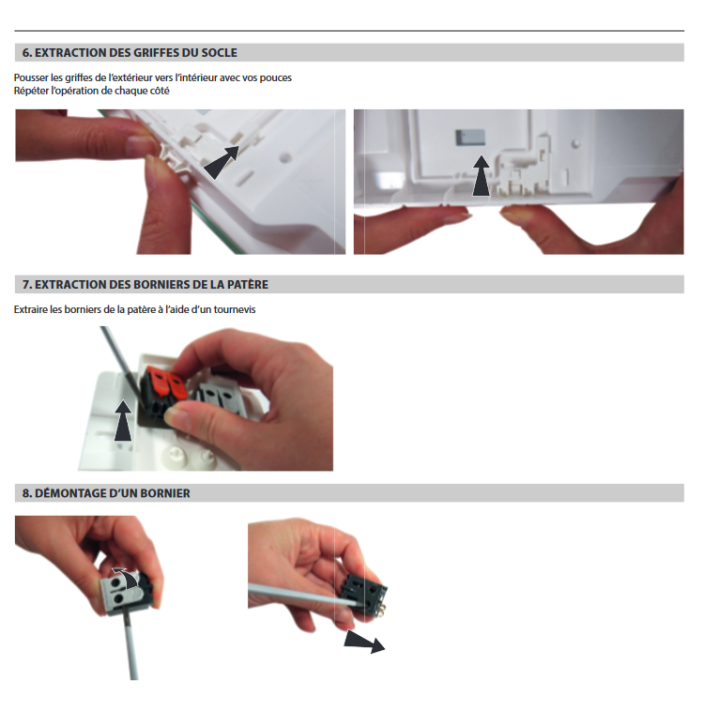 6. EXTRACTION DES GRIFFES DU SOCLE

Pousser les griffes de l'extérieur vers l'intérieur avec vos pouces
Répéter l'opération de chaque côté

7. EXTRACTION DES BORNIERS DE LA PATÈRE

Extraire les borniers de la patère à l'aide d'un tournevis

8. DÉMONTAGE D'UN BORNIER